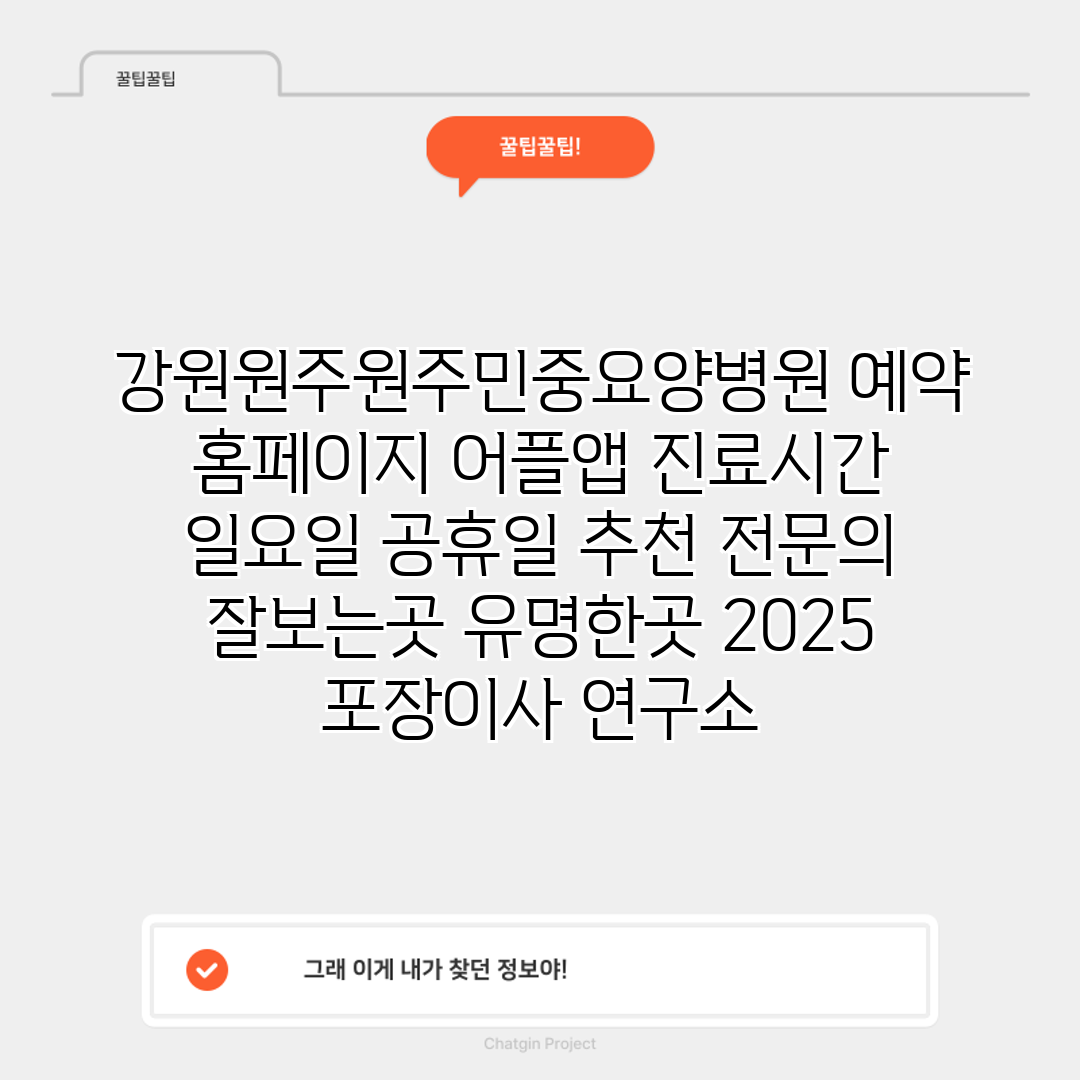 꿀팁꿀팁

꿀팁꿀팁!

강원원주원주민중요양병원 예약 홈페이지 어플앱 진료시간 일요일 공휴일 추천 전문의 잘보는곳 유명한곳 2025 포장이사 연구소

그래 이게 내가 찾던 정보야!

Chatgin Project